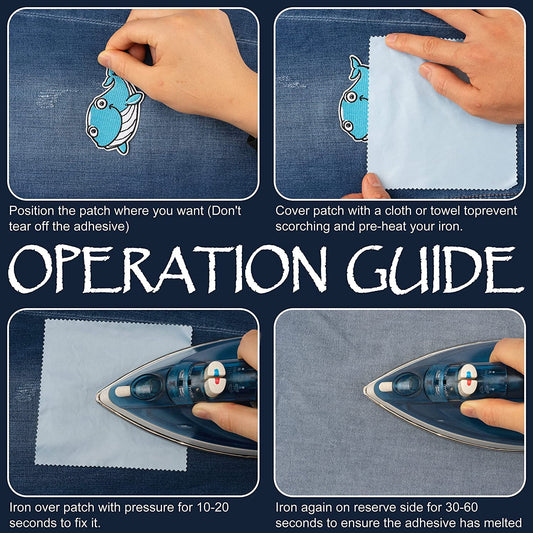 Position the patch where you want (Don't tear off the adhesive)

Cover patch with a cloth or towel toprevent scorching and pre-heat your iron.

OPERATION GUIDE

Iron over patch with pressure for 10-20 seconds to fix it.

Iron again on reserve side for 30-60 seconds to ensure the adhesive has melted